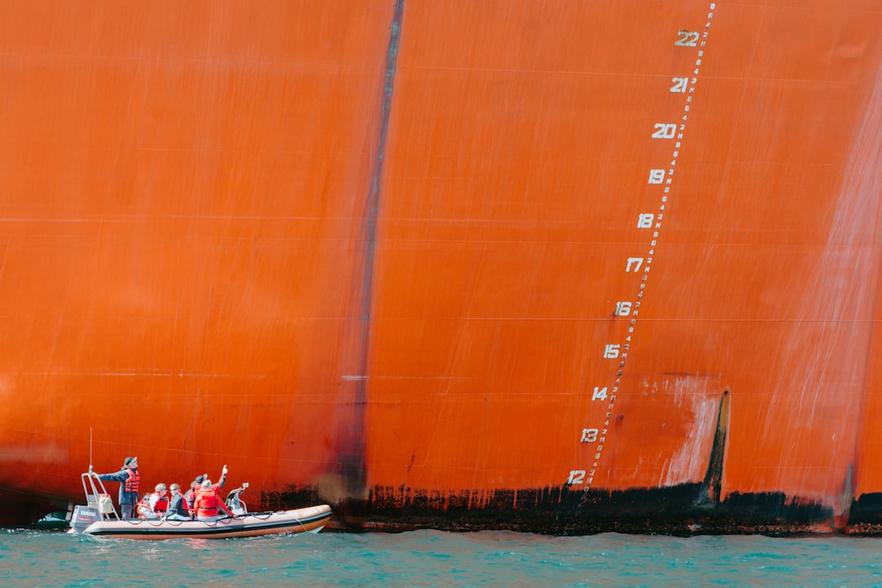 22
21
20
19
18
17
16
15
14
13
12